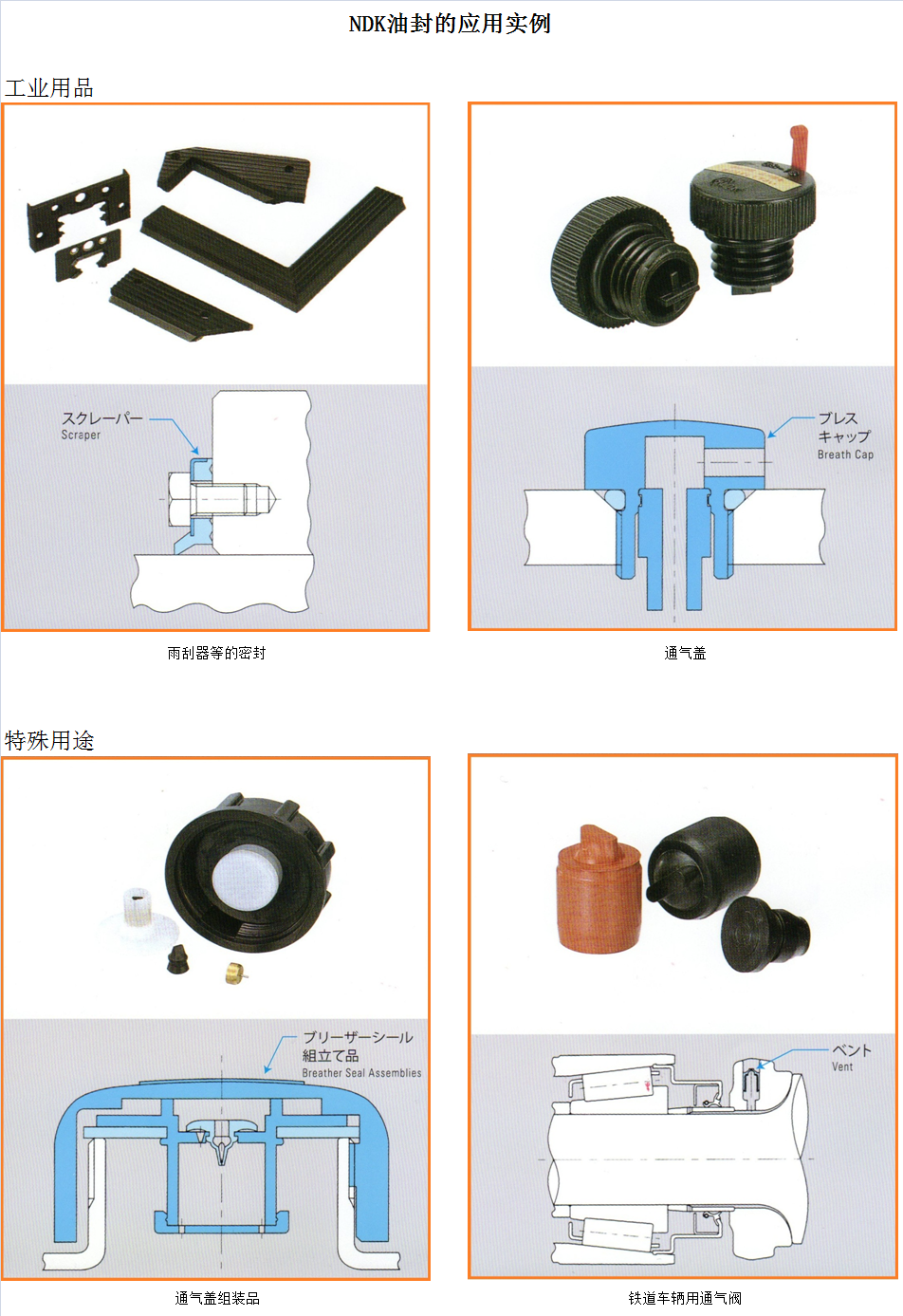 NDK油封的应用实例

工业用品

スクレーパー
Scraper

雨刮器等的密封

ブレス
キャップ
Breath Cap

通气盖

特殊用途

ブリーザーシール
組立て品
Breather Seal Assemblies

通气盖组装品

ベント
Vent

铁道车辆用通气阀